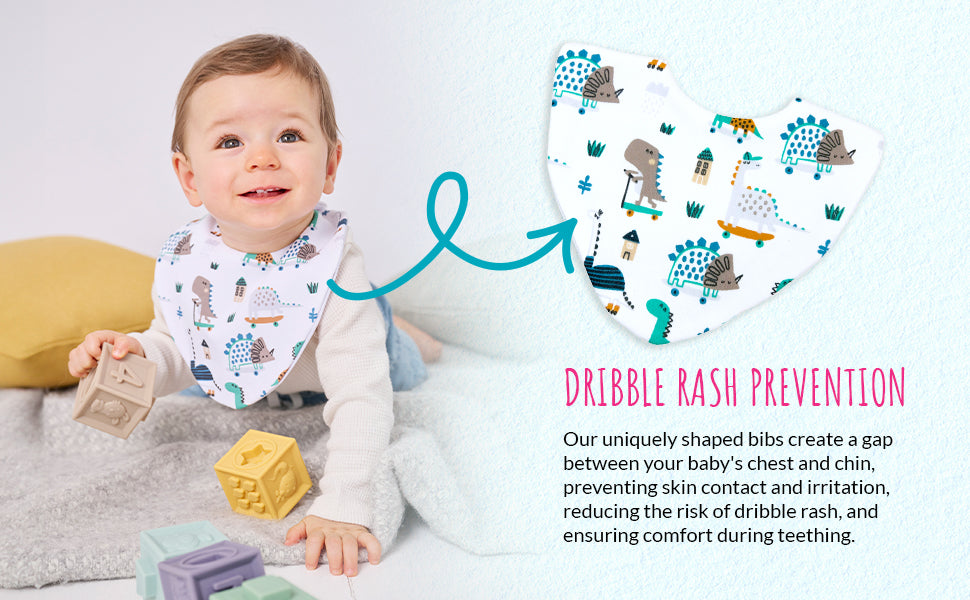 DRIBBLE RASH PREVENTION

Our uniquely shaped bibs create a gap between your baby's chest and chin, preventing skin contact and irritation, reducing the risk of dribble rash, and ensuring comfort during teething.